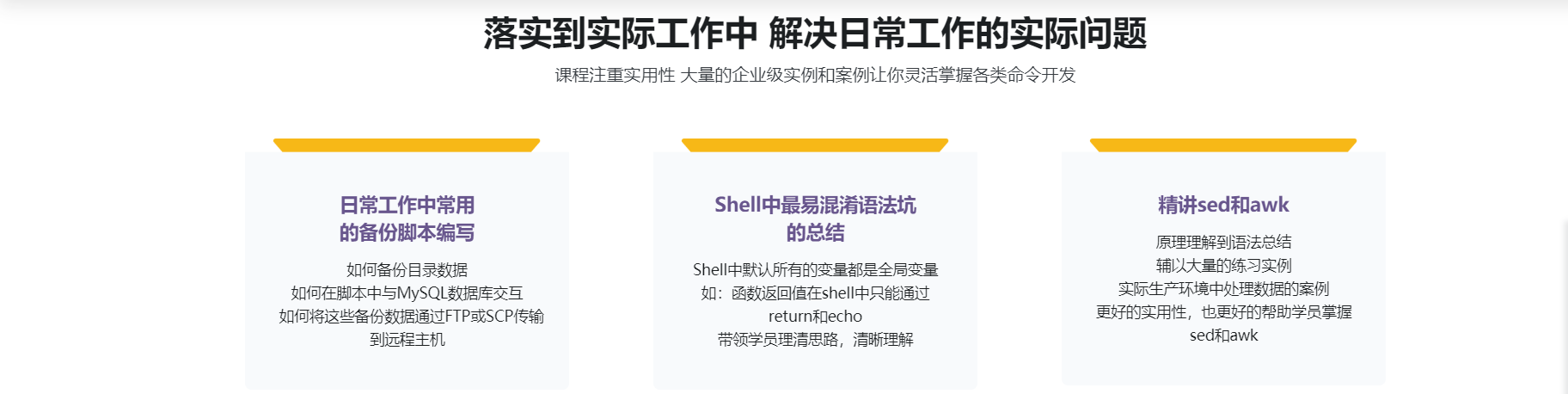 落实到实际工作中 解决日常工作的实际问题

课程注重实用性 大量的企业级实例和案例让你灵活掌握各类命令开发

日常工作中常用
的备份脚本编写

如何备份目录数据
如何在脚本中与MySQL数据库交互
如何将这些备份数据通过FTP或SCP传输到远程主机

Shell中最易混淆语法坑
的总结

Shell中默认所有的变量都是全局变量
如：函数返回值在shell中只能通过return和echo
带领学员理清思路，清晰理解

精讲sed和awk

原理理解到语法总结
辅以大量的练习实例
实际生产环境中处理数据的案例
更好的实用性，也更好的帮助学员掌握sed和awk